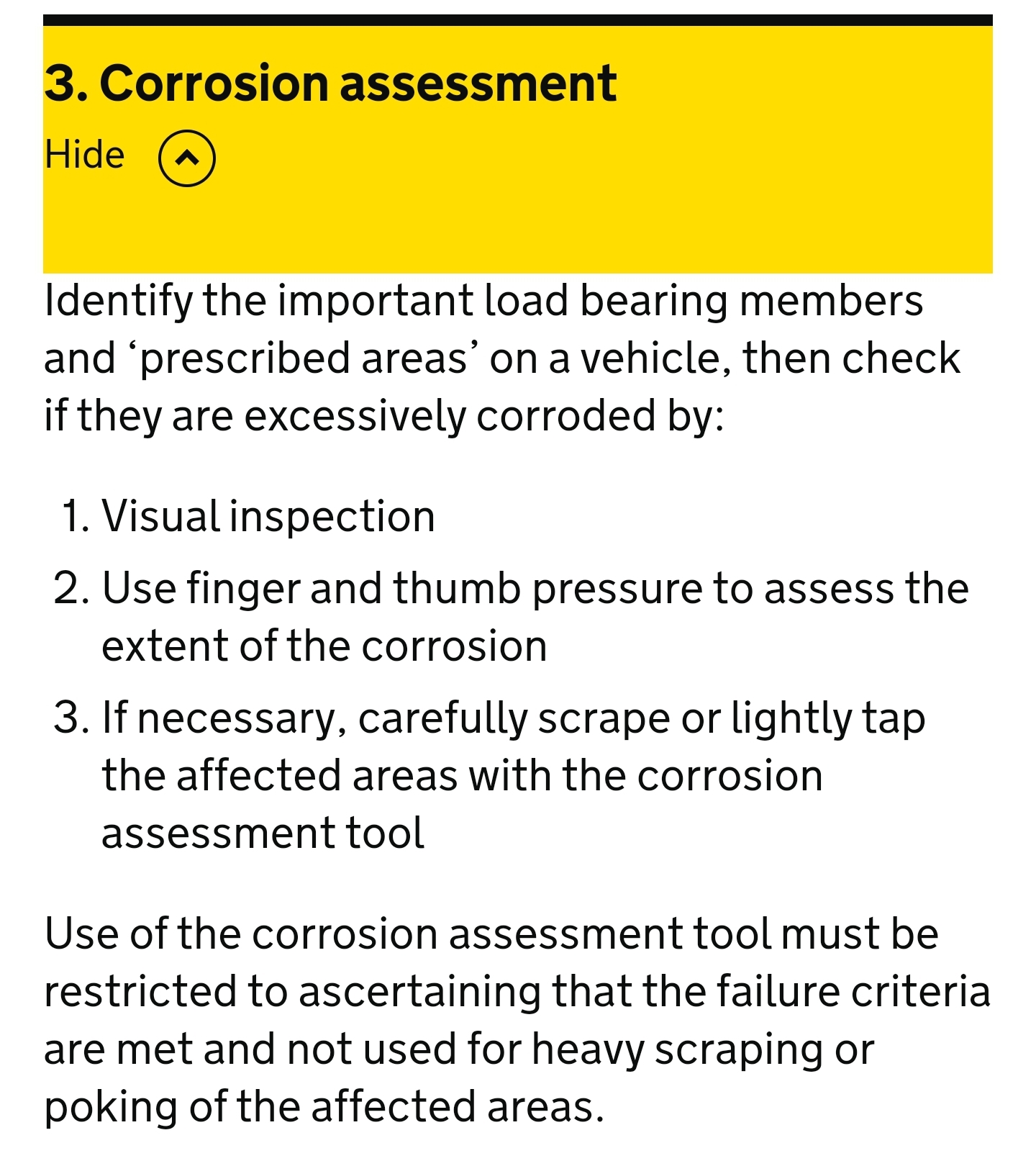 3. Corrosion assessment

Hide

Identify the important load bearing members and ‘prescribed areas’ on a vehicle, then check if they are excessively corroded by:

1. Visual inspection
2. Use finger and thumb pressure to assess the extent of the corrosion
3. If necessary, carefully scrape or lightly tap the affected areas with the corrosion assessment tool

Use of the corrosion assessment tool must be restricted to ascertaining that the failure criteria are met and not used for heavy scraping or poking of the affected areas.