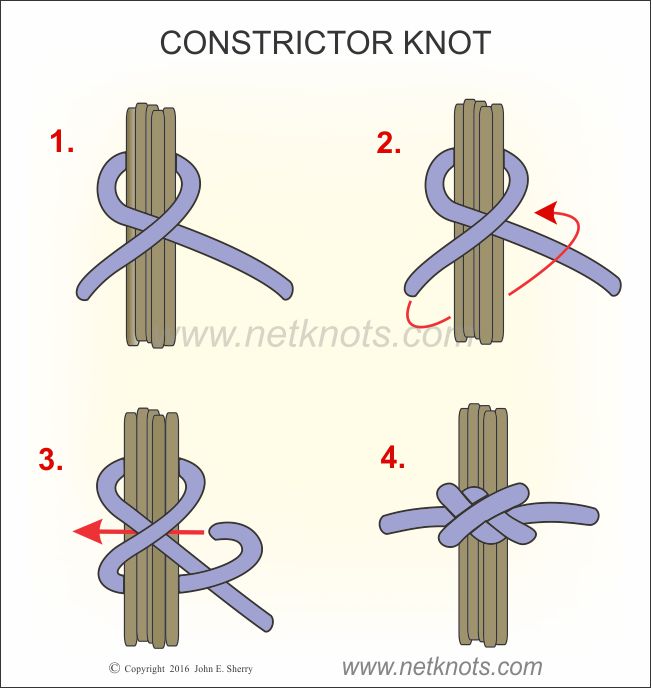 CONSTRICTOR KNOT

1.

2.

www.netknots.com

3.

4.

© Copyright 2016 John E. Sherry

www.netknots.com