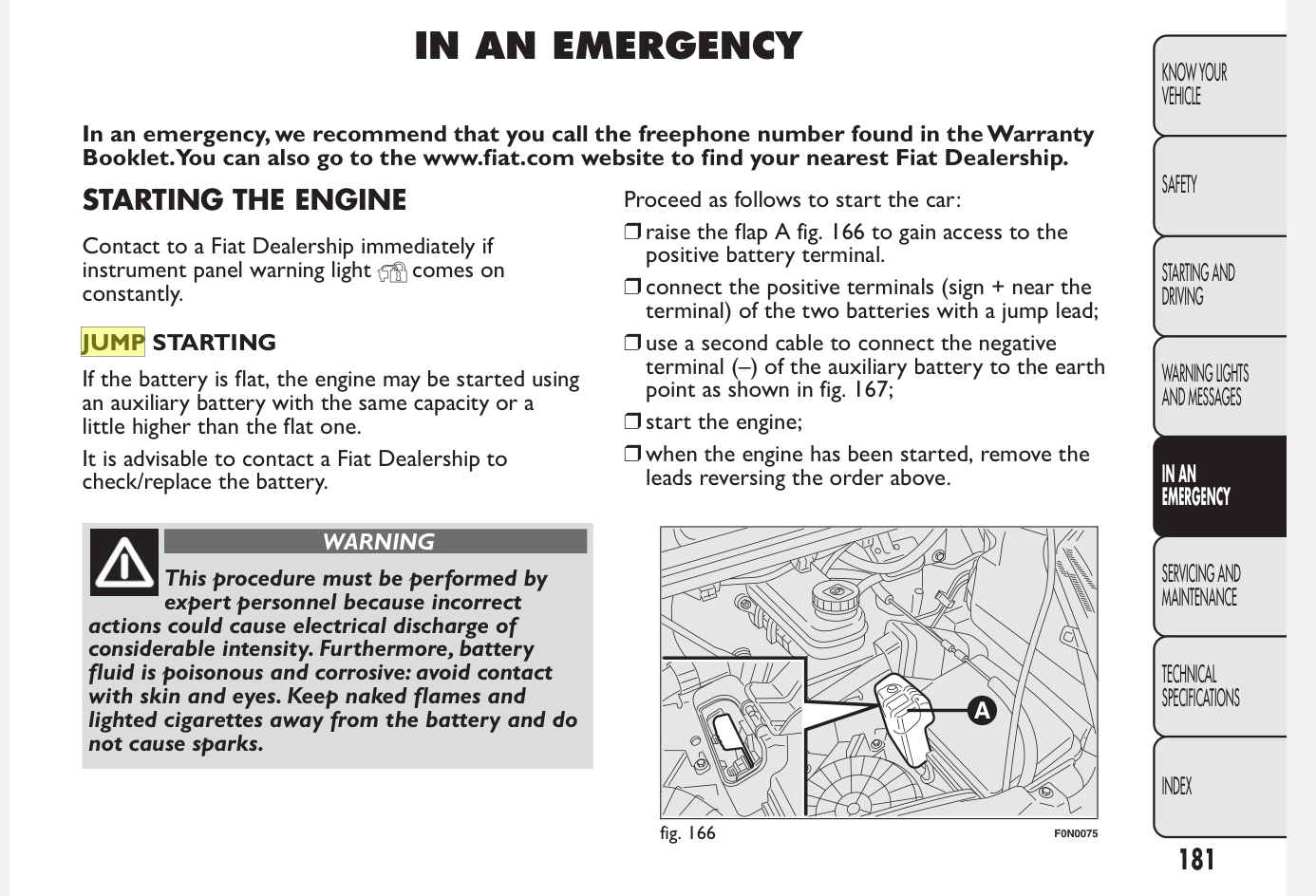 IN AN EMERGENCY

In an emergency, we recommend that you call the freephone number found in the Warranty Booklet. You can also go to the www.fiat.com website to find your nearest Fiat Dealership.

STARTING THE ENGINE

Contact to a Fiat Dealership immediately if instrument panel warning light comes on constantly.

JUMP STARTING

If the battery is flat, the engine may be started using an auxiliary battery with the same capacity or a little higher than the flat one.

It is advisable to contact a Fiat Dealership to check/replace the battery.

WARNING

This procedure must be performed by expert personnel because incorrect actions could cause electrical discharge of considerable intensity. Furthermore, battery fluid is poisonous and corrosive: avoid contact with skin and eyes. Keep naked flames and lighted cigarettes away from the battery and do not cause sparks.

Proceed as follows to start the car:

❒ raise the flap A fig. 166 to gain access to the positive battery terminal.

❒ connect the positive terminals (sign + near the terminal) of the two batteries with a jump lead;

❒ use a second cable to connect the negative terminal (–) of the auxiliary battery to the earth point as shown in fig. 167;

❒ start the engine;

❒ when the engine has been started, remove the leads reversing the order above.

A

fig. 166

F0N0075

KNOW YOUR VEHICLE

SAFETY

STARTING AND DRIVING

WARNING LIGHTS AND MESSAGES

IN AN EMERGENCY

SERVICING AND MAINTENANCE

TECHNICAL SPECIFICATIONS

INDEX

181