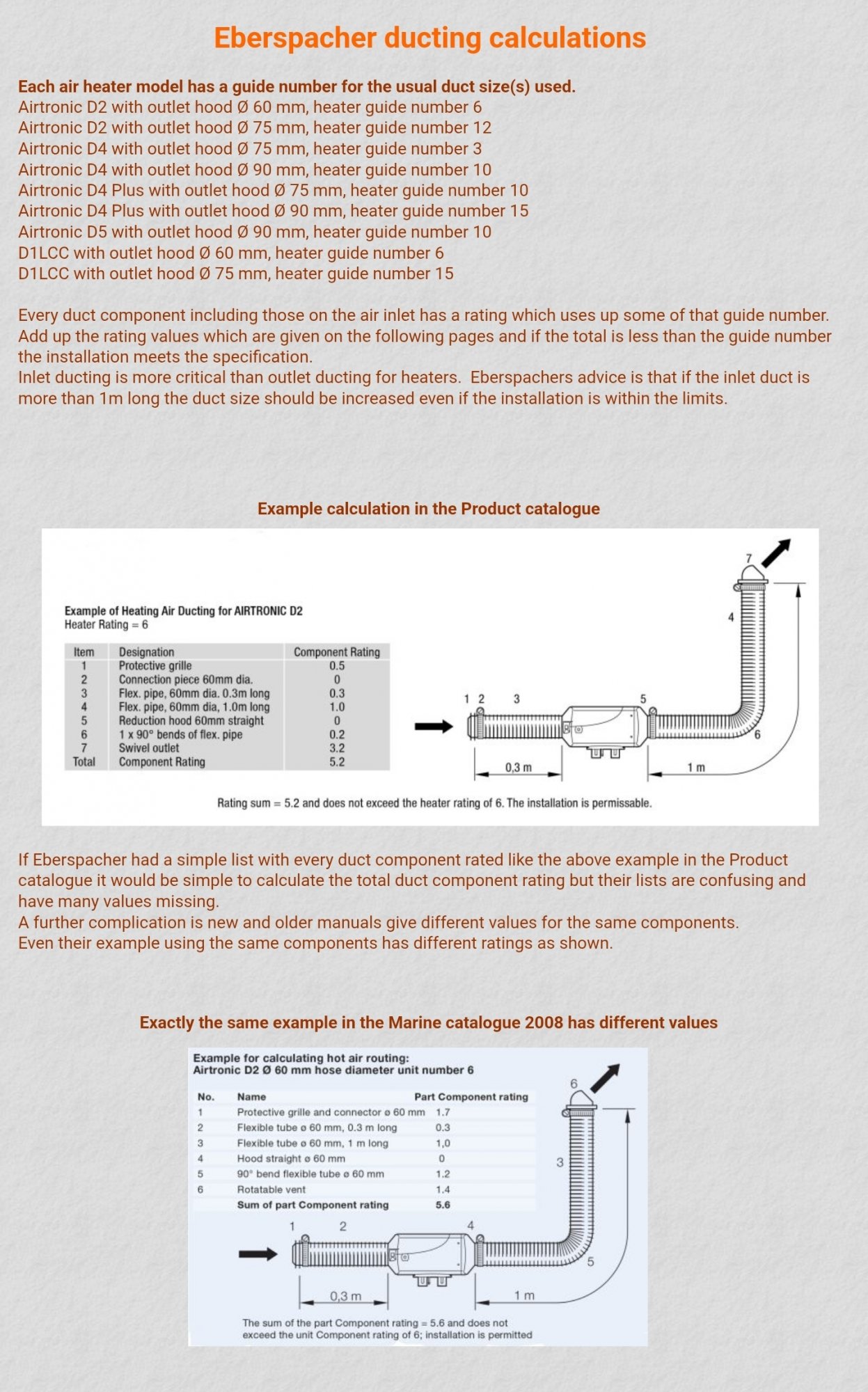 Eberspacher ducting calculations

Each air heater model has a guide number for the usual duct size(s) used.
Airtronic D2 with outlet hood Ø 60 mm, heater guide number 6
Airtronic D2 with outlet hood Ø 75 mm, heater guide number 12
Airtronic D4 with outlet hood Ø 75 mm, heater guide number 3
Airtronic D4 with outlet hood Ø 90 mm, heater guide number 10
Airtronic D4 Plus with outlet hood Ø 75 mm, heater guide number 10
Airtronic D4 Plus with outlet hood Ø 90 mm, heater guide number 15
Airtronic D5 with outlet hood Ø 90 mm, heater guide number 10
D1LCC with outlet hood Ø 60 mm, heater guide number 6
D1LCC with outlet hood Ø 75 mm, heater guide number 15

Every duct component including those on the air inlet has a rating which uses up some of that guide number. Add up the rating values which are given on the following pages and if the total is less than the guide number the installation meets the specification.
Inlet ducting is more critical than outlet ducting for heaters. Eberspachers advice is that if the inlet duct is more than 1m long the duct size should be increased even if the installation is within the limits.

Example calculation in the Product catalogue

Example of Heating Air Ducting for AIRTRONIC D2
Heater Rating = 6

| Item | Designation | Component Rating |
|---|---|---|
| 1 | Protective grille | 0.5 |
| 2 | Connection piece 60mm dia. | 0 |
| 3 | Flex. pipe, 60mm dia. 0.3m long | 0.3 |
| 4 | Flex. pipe, 60mm dia, 1.0m long | 1.0 |
| 5 | Reduction hood 60mm straight | 0 |
| 6 | 1 x 90° bends of flex. pipe | 0.2 |
| 7 | Swivel outlet | 3.2 |
| Total | Component Rating | 5.2 |

7
4
1 2 3 5
6
0,3 m
1 m

Rating sum = 5.2 and does not exceed the heater rating of 6. The installation is permissable.

If Eberspacher had a simple list with every duct component rated like the above example in the Product catalogue it would be simple to calculate the total duct component rating but their lists are confusing and have many values missing.
A further complication is new and older manuals give different values for the same components.
Even their example using the same components has different ratings as shown.

Exactly the same example in the Marine catalogue 2008 has different values

Example for calculating hot air routing:
Airtronic D2 Ø 60 mm hose diameter unit number 6

| No. | Name | Part Component rating |
|---|---|---|
| 1 | Protective grille and connector ø 60 mm | 1.7 |
| 2 | Flexible tube ø 60 mm, 0.3 m long | 0.3 |
| 3 | Flexible tube ø 60 mm, 1 m long | 1,0 |
| 4 | Hood straight ø 60 mm | 0 |
| 5 | 90° bend flexible tube ø 60 mm | 1.2 |
| 6 | Rotatable vent | 1.4 |
| | Sum of part Component rating | 5.6 |

6
3
1 2 4
5
0,3 m
1 m

The sum of the part Component rating = 5.6 and does not exceed the unit Component rating of 6; installation is permitted