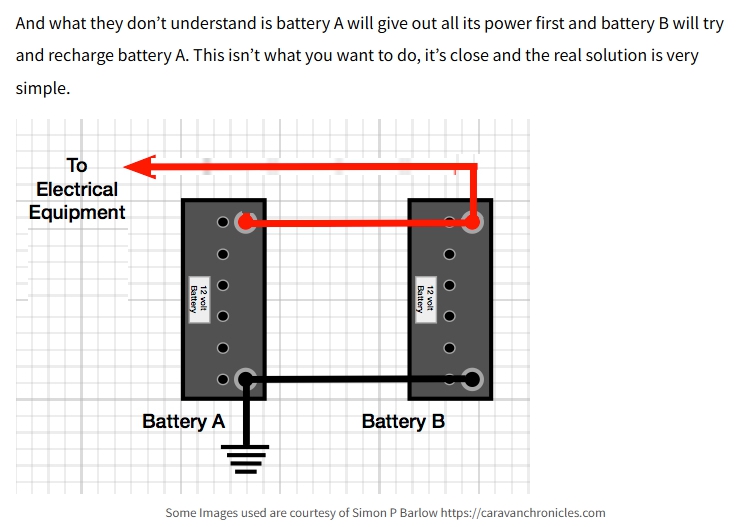 And what they don't understand is battery A will give out all its power first and battery B will try and recharge battery A. This isn't what you want to do, it's close and the real solution is very simple.

To Electrical Equipment

12 volt Battery

12 volt Battery

Battery A

Battery B

Some Images used are courtesy of Simon P Barlow https://caravanchronicles.com