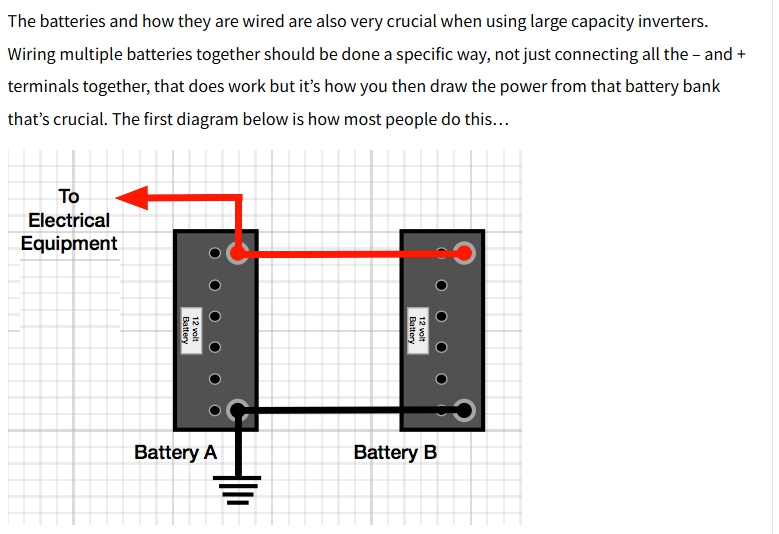 The batteries and how they are wired are also very crucial when using large capacity inverters. Wiring multiple batteries together should be done a specific way, not just connecting all the – and + terminals together, that does work but it's how you then draw the power from that battery bank that's crucial. The first diagram below is how most people do this…

To Electrical Equipment

12 volt Battery

12 volt Battery

Battery A

Battery B